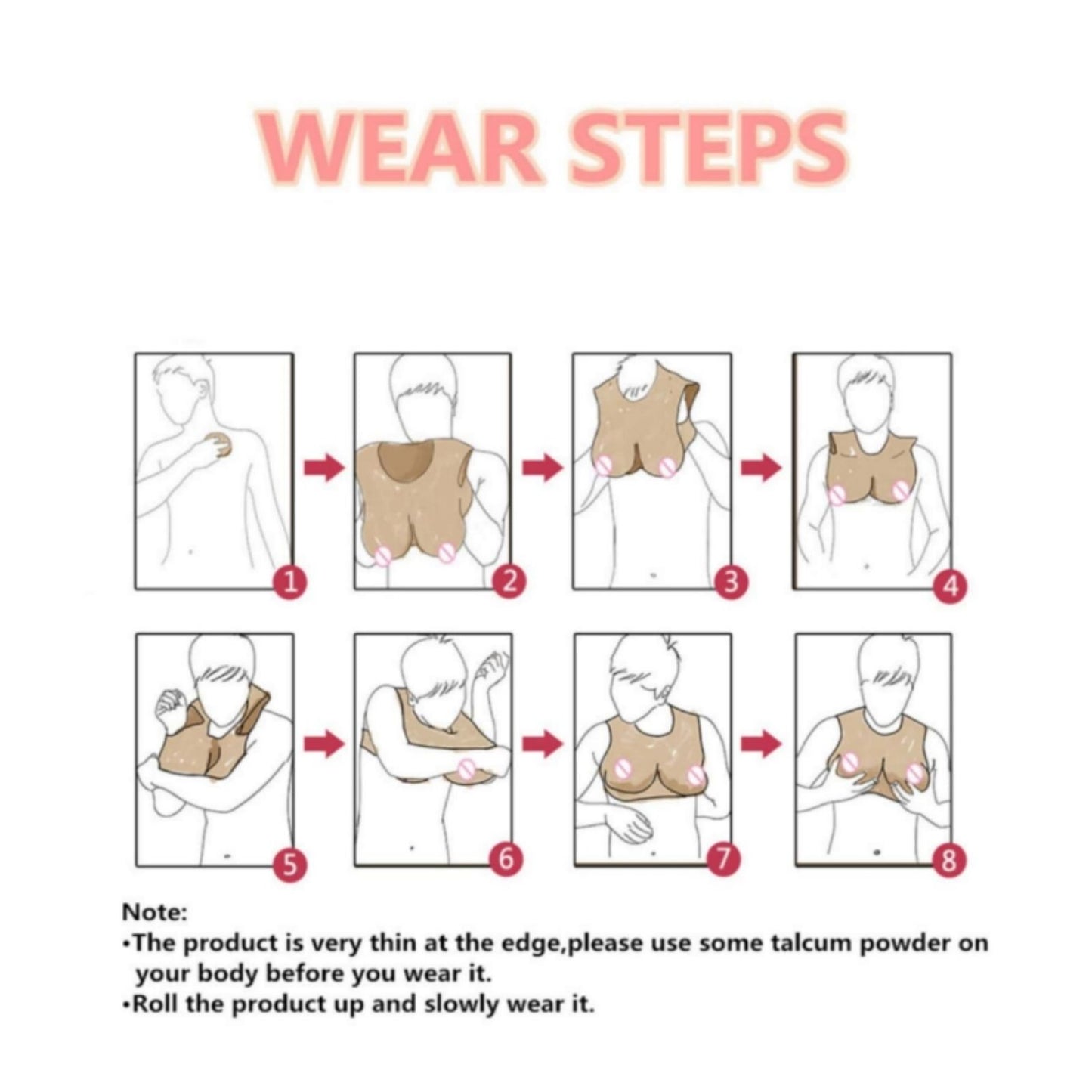 WEAR STEPS

1

2

3

4

5

6

7

8

Note:
•The product is very thin at the edge,please use some talcum powder on your body before you wear it.
•Roll the product up and slowly wear it.